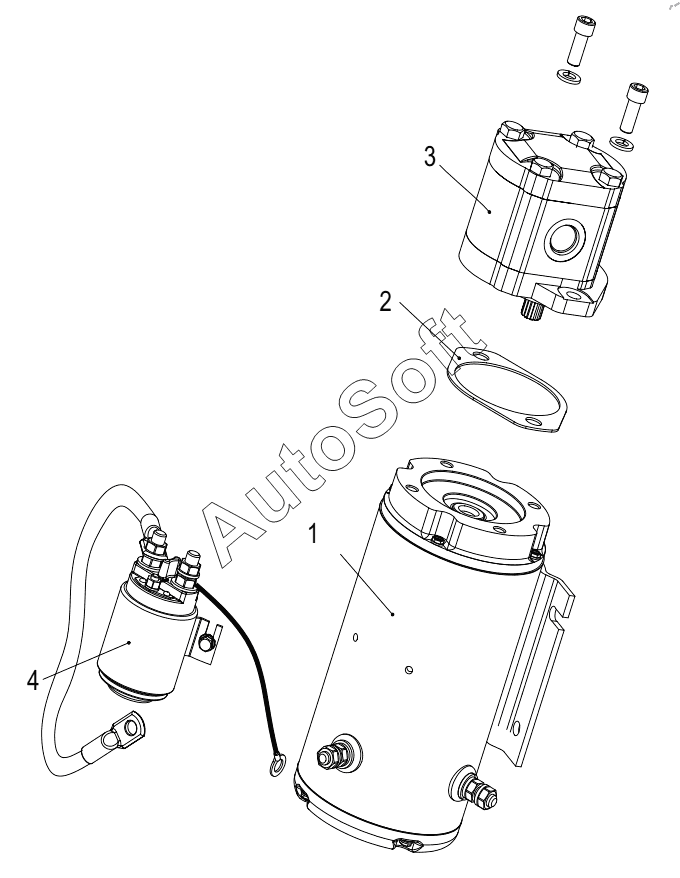 3
2
AutoSoft
1
4