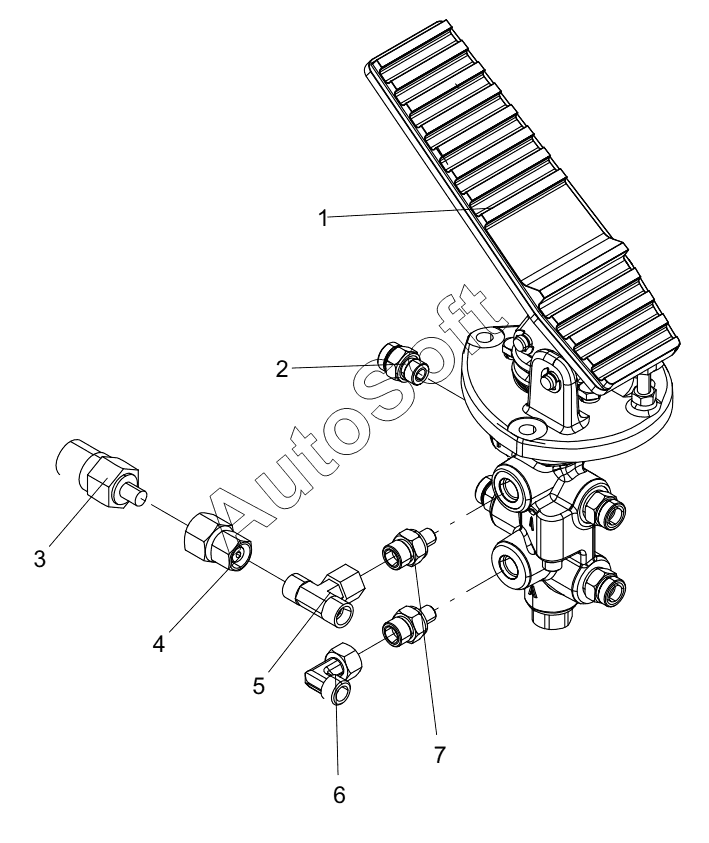 1
2
AutoSoft
3
4
5
6
7