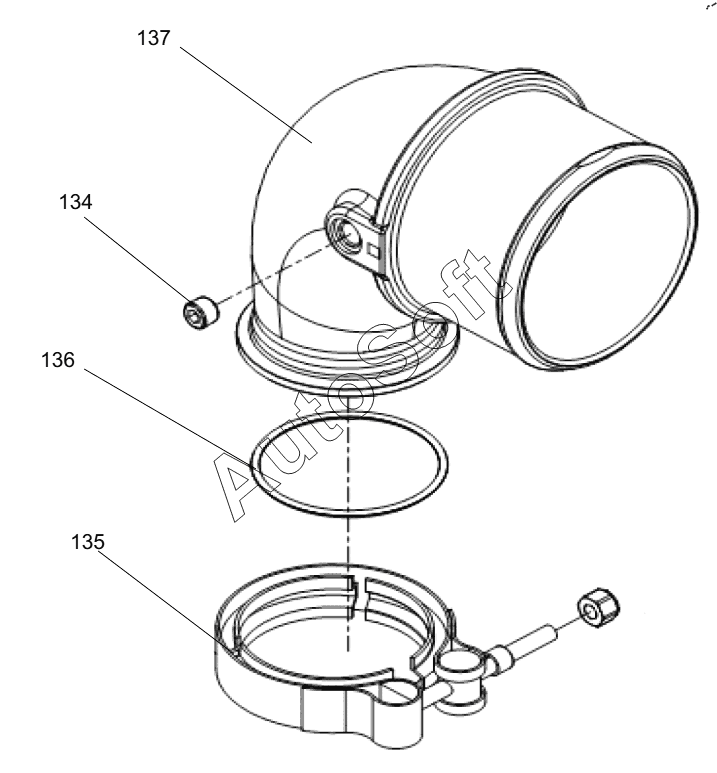 137
134
136
135
AutoSoft