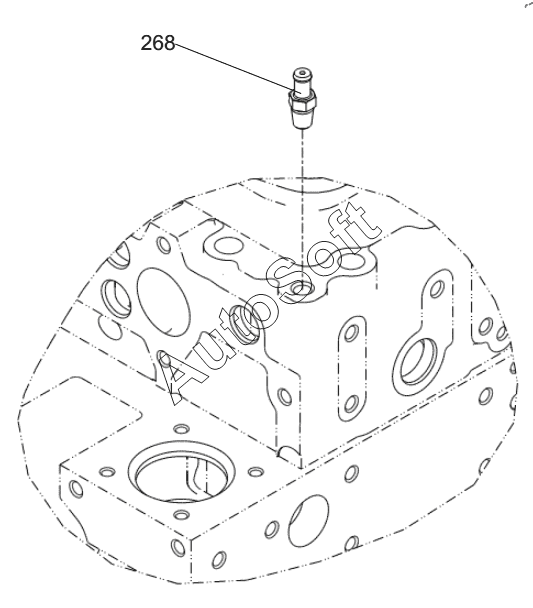 268

AutoSoft