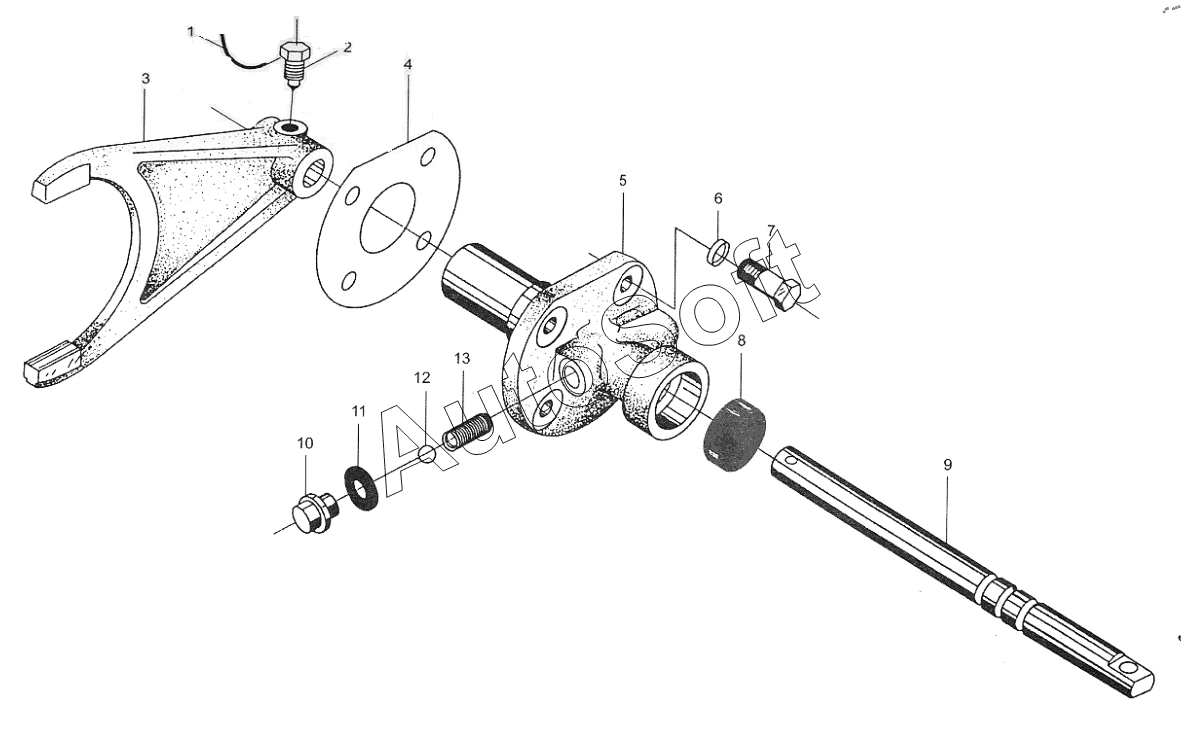 1
2
3
4
5
6
7
8
9
10
11
12
13
AutoSoft