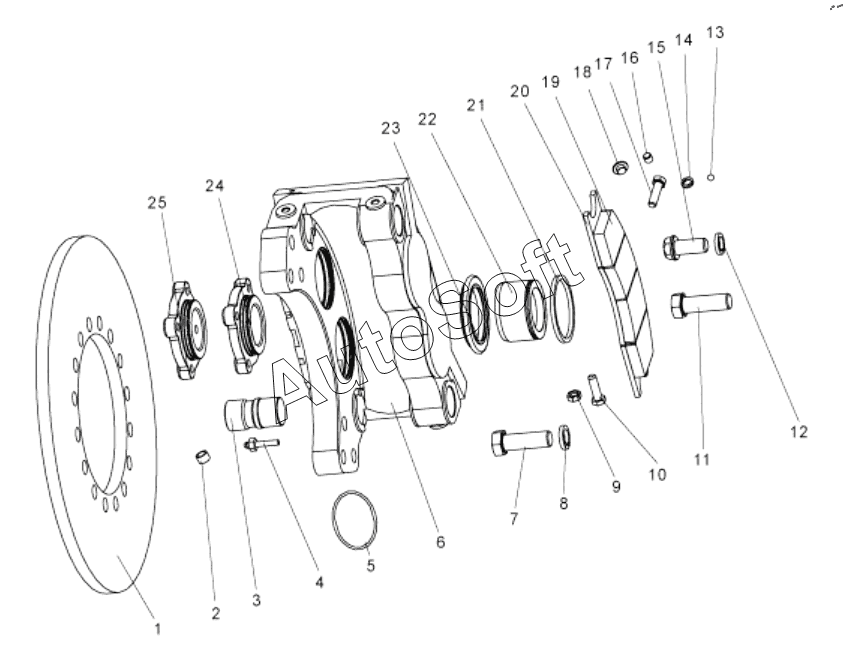 13
14
15
16
17
18
19
20
21
22
23
24
25
AutoSoft
12
11
10
9
8
7
6
5
4
3
2
1