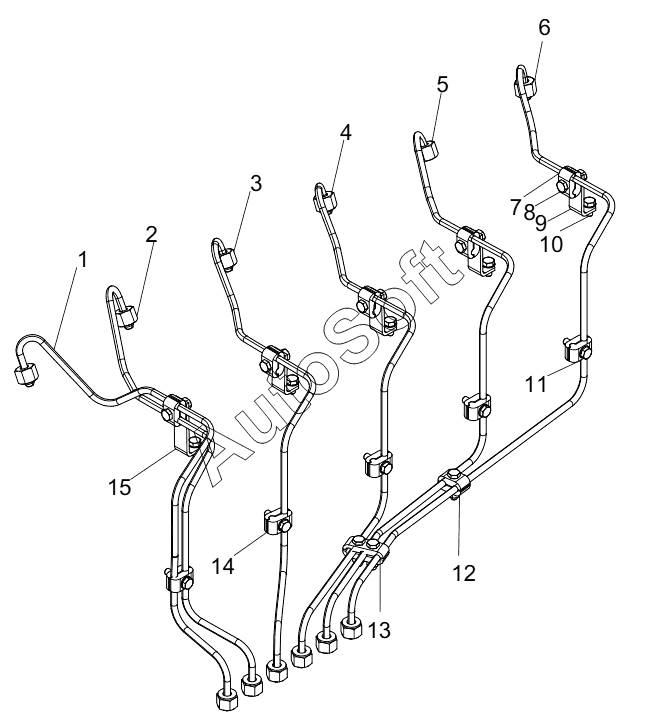 6
5
4
3
2
1
7
8
9
10
AutoSoft
11
15
14
12
13