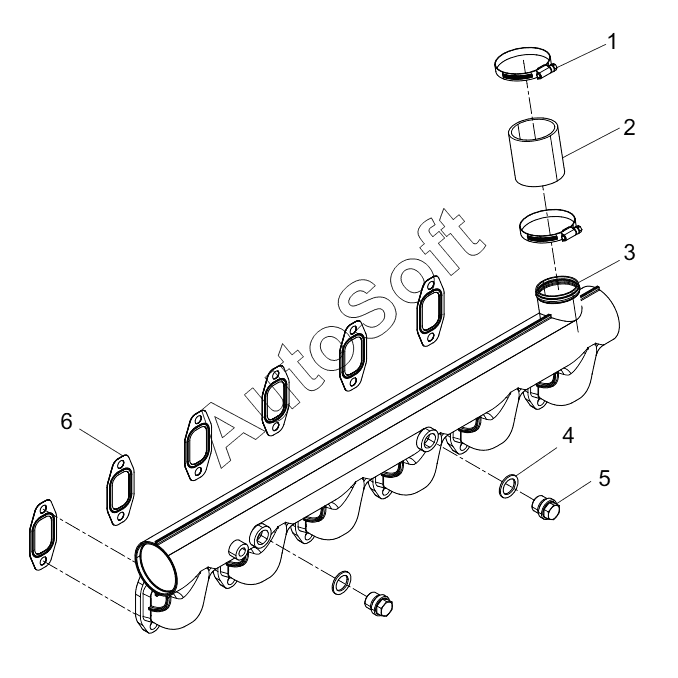 1
2
3
AutoSoft
6
4
5