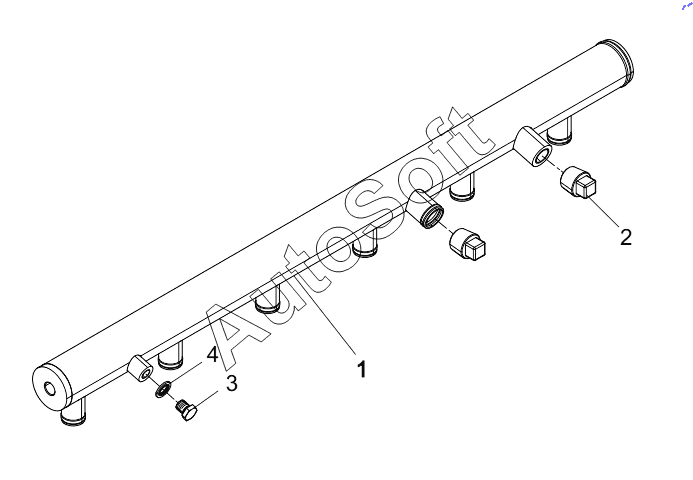 AutoSoft
2
1
4
3