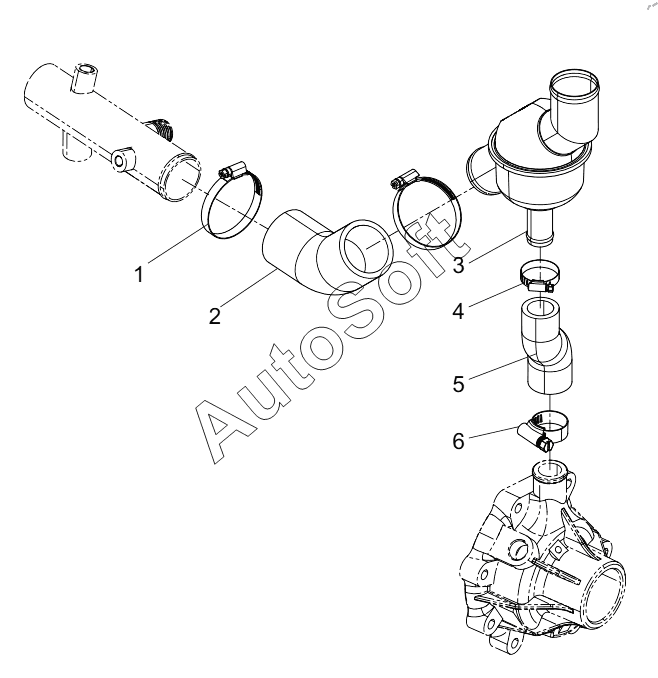 1
2
3
4
5
6
AutoSoft