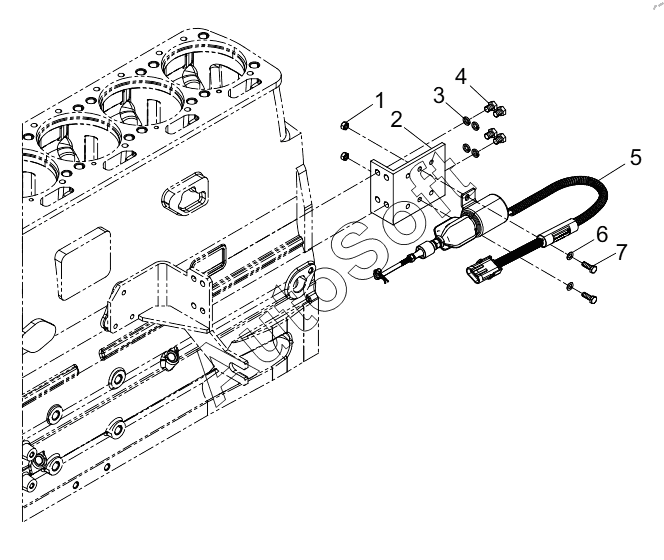 1
2
3
4
5
6
7
AutoSoft