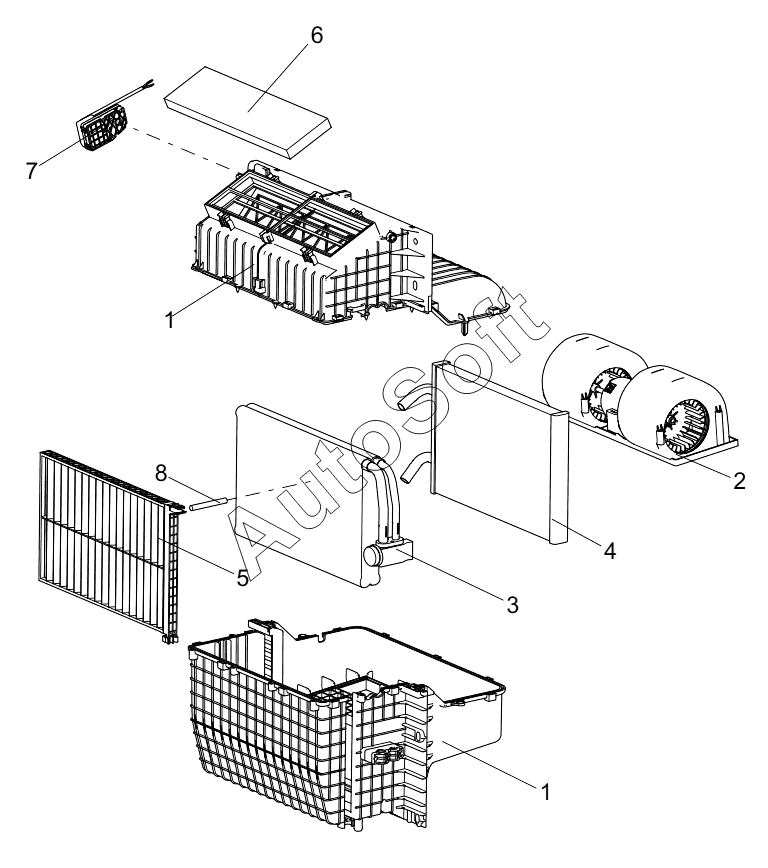 6
7
1
AutoSoft
2
8
4
5
3
1