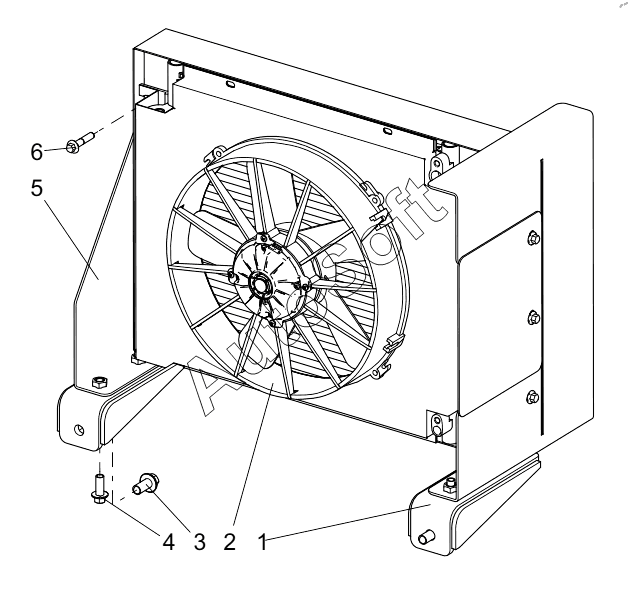 6
5
AutoSoft
4 3 2 1