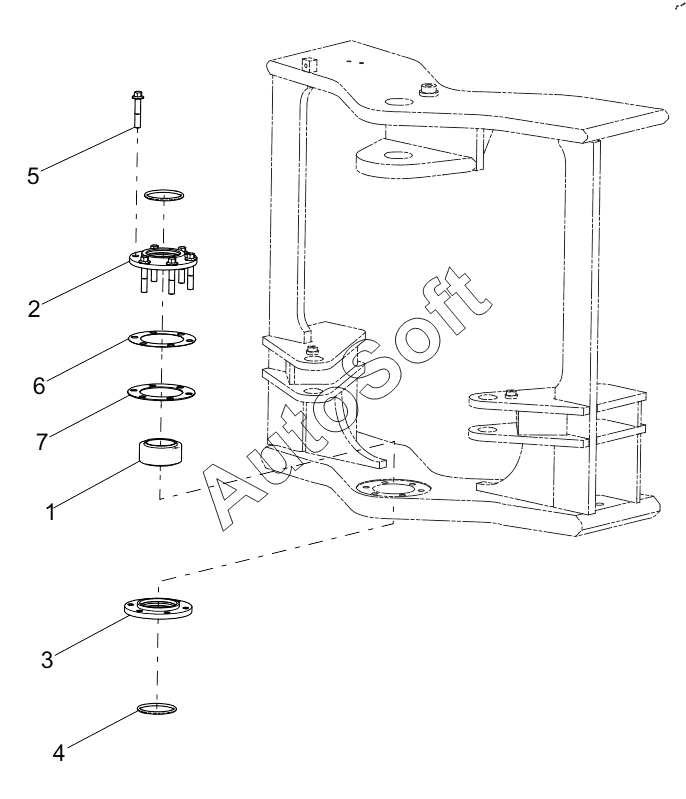 5

2

6

7

1

3

4

AutoSoft