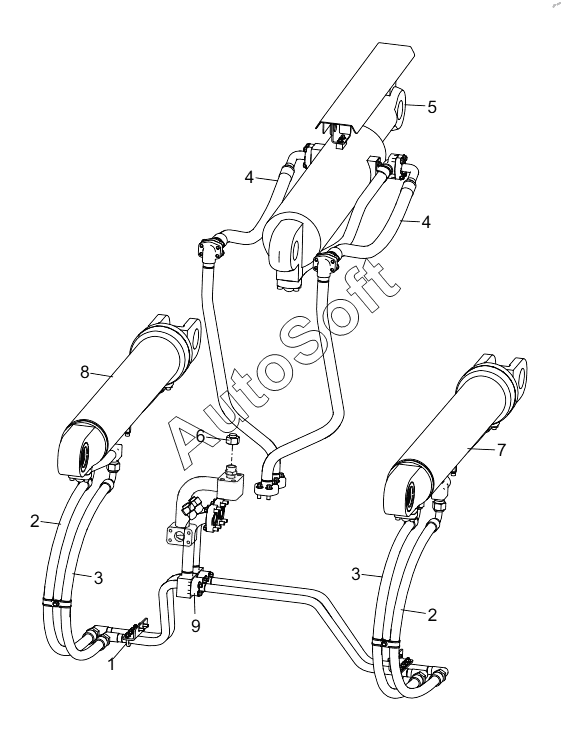 5
4
4
AutoSoft
8
6
7
2
3
3
2
9
1