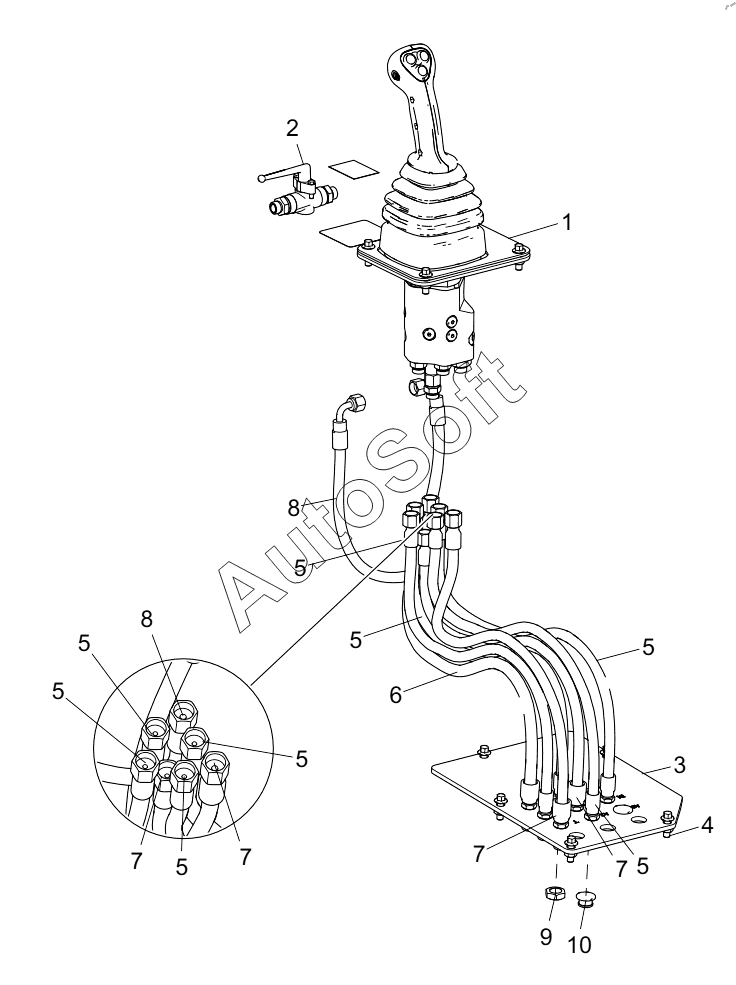 2
1
AutoSoft
8
5
5
6
5
8
5
5
5
7
5
7
3
4
7
7
5
9
10