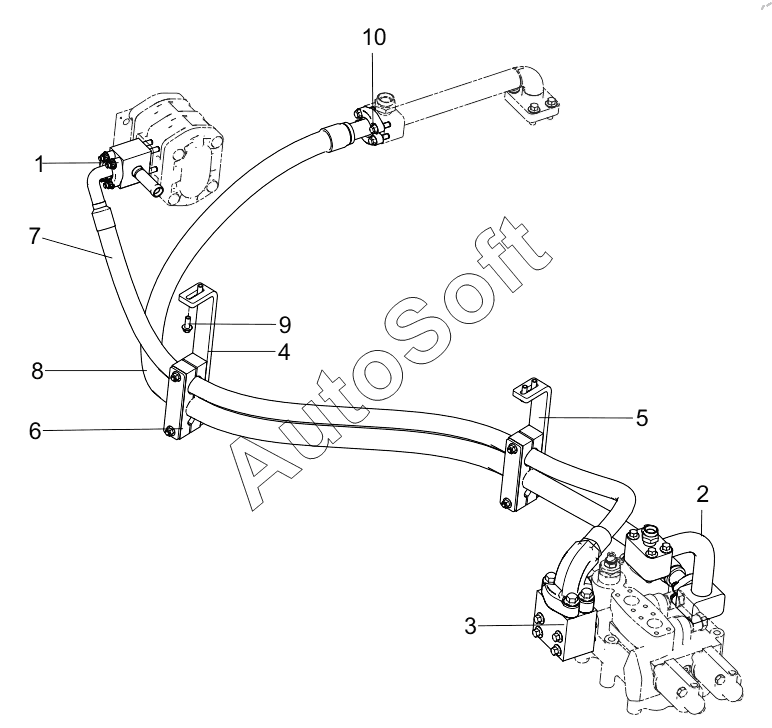 10
1
7
9
4
8
6
5
2
3
AutoSoft