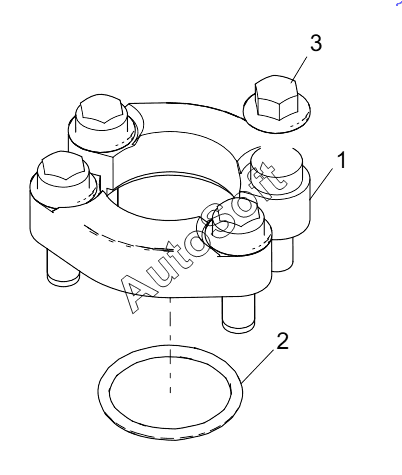 3
1
AutoSoft
2