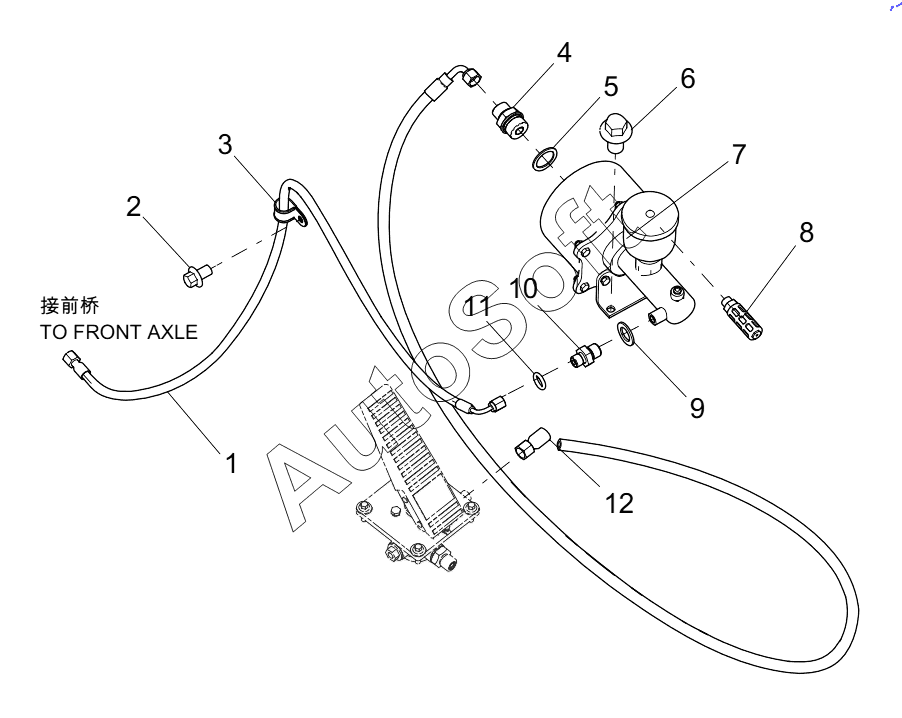 4
5
6
3
7
2
8
接前桥
TO FRONT AXLE
11
10
9
1
12
AutoSoft