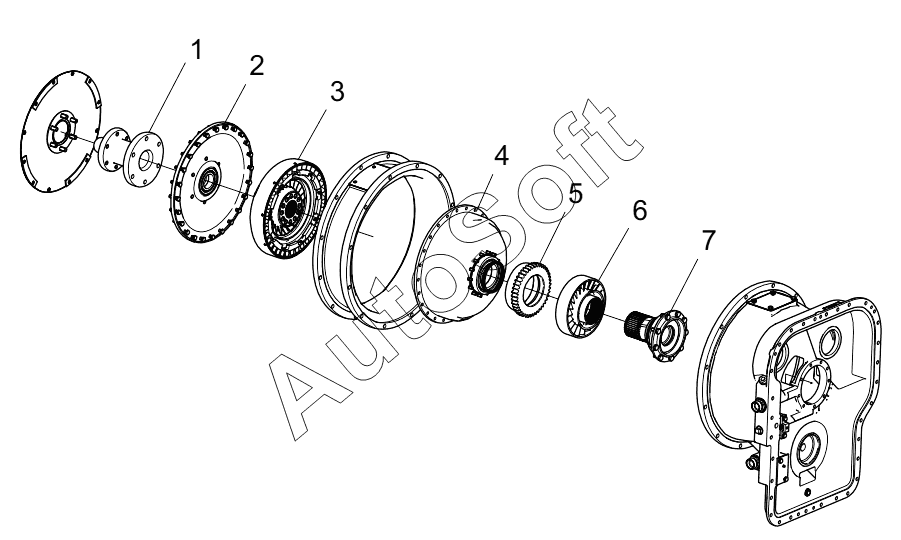 1
2
3
4
5
6
7
AutoSoft