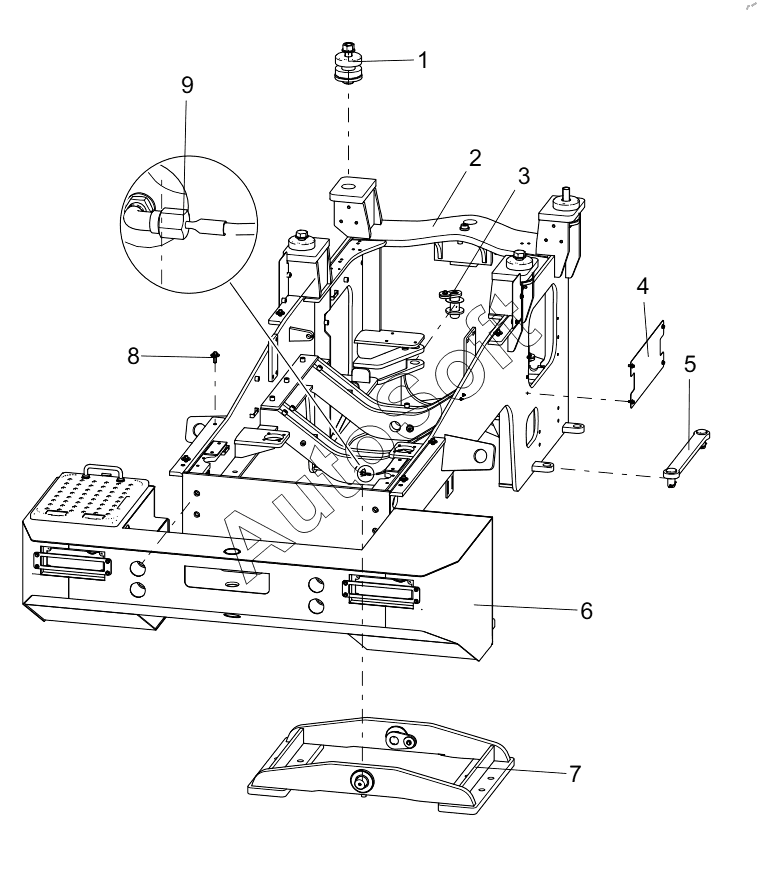 1
9
2
3
4
5
8
6
7
Autosoft