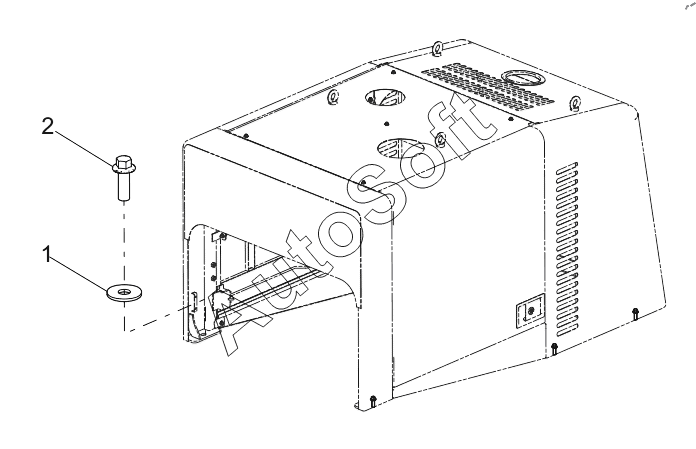 2

1

AutoSoft