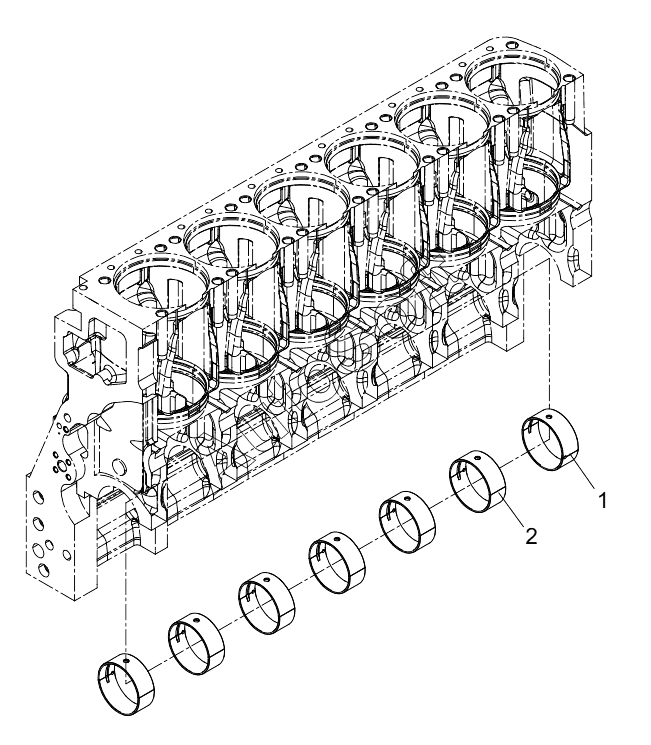 1
2