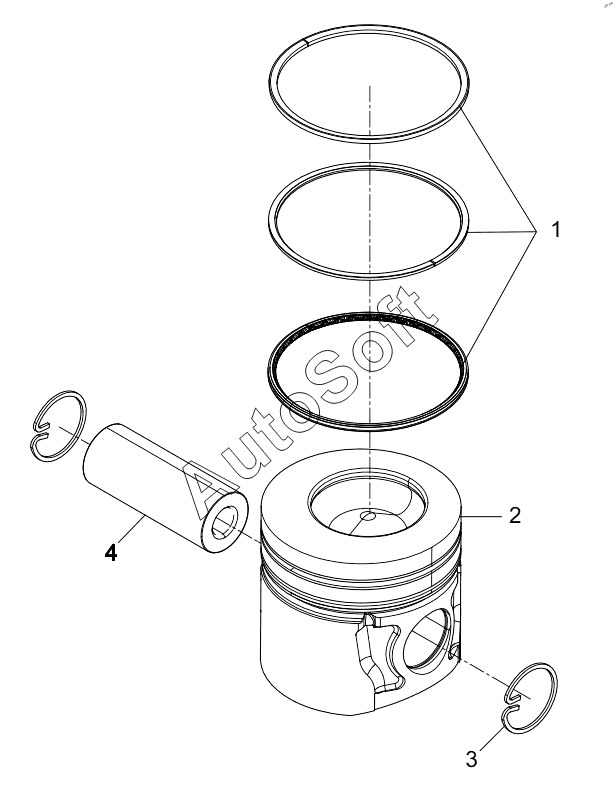 1

AutoSoft

2

4

3