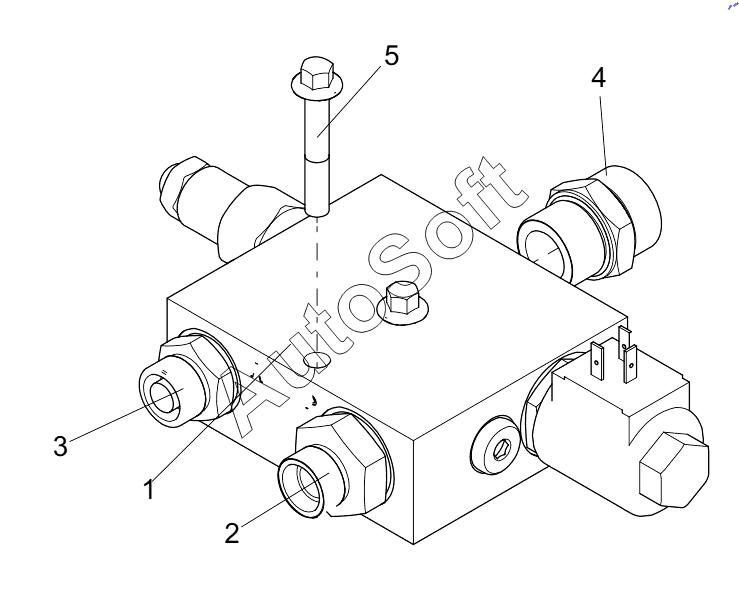 5
4
AutoSoft
3
1
2