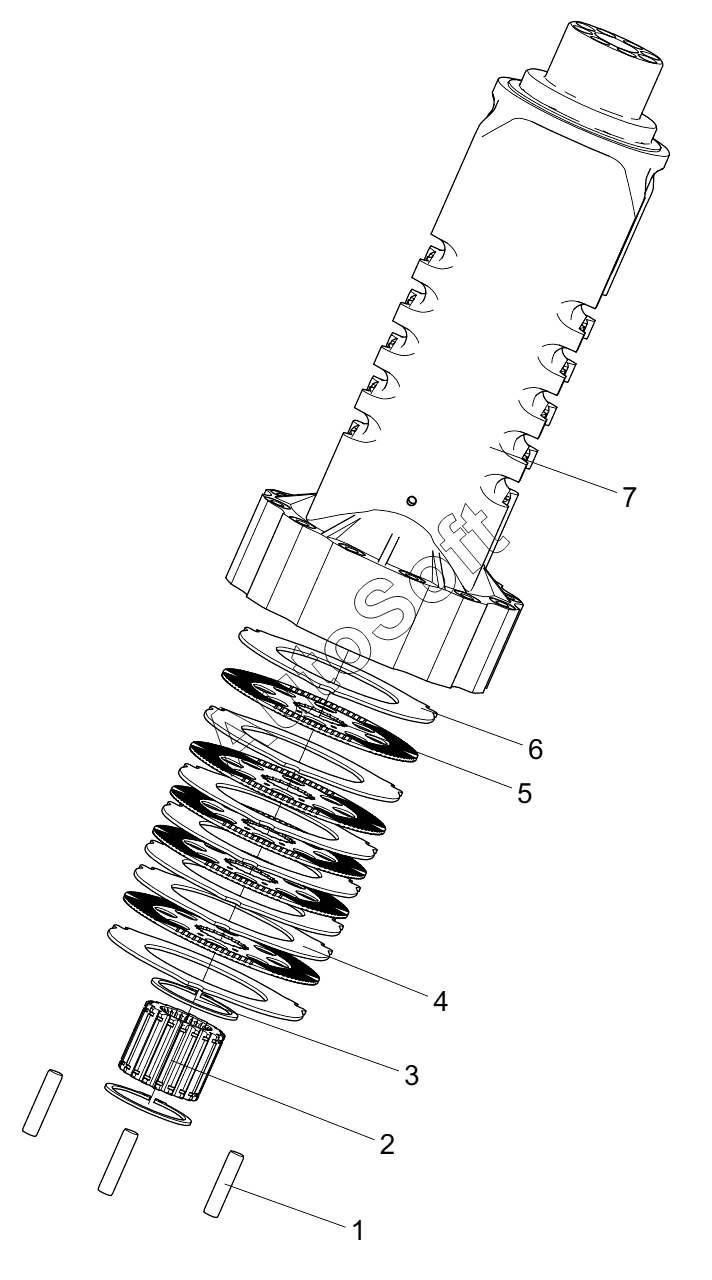 7
6
5
4
3
2
1
AutoSoft