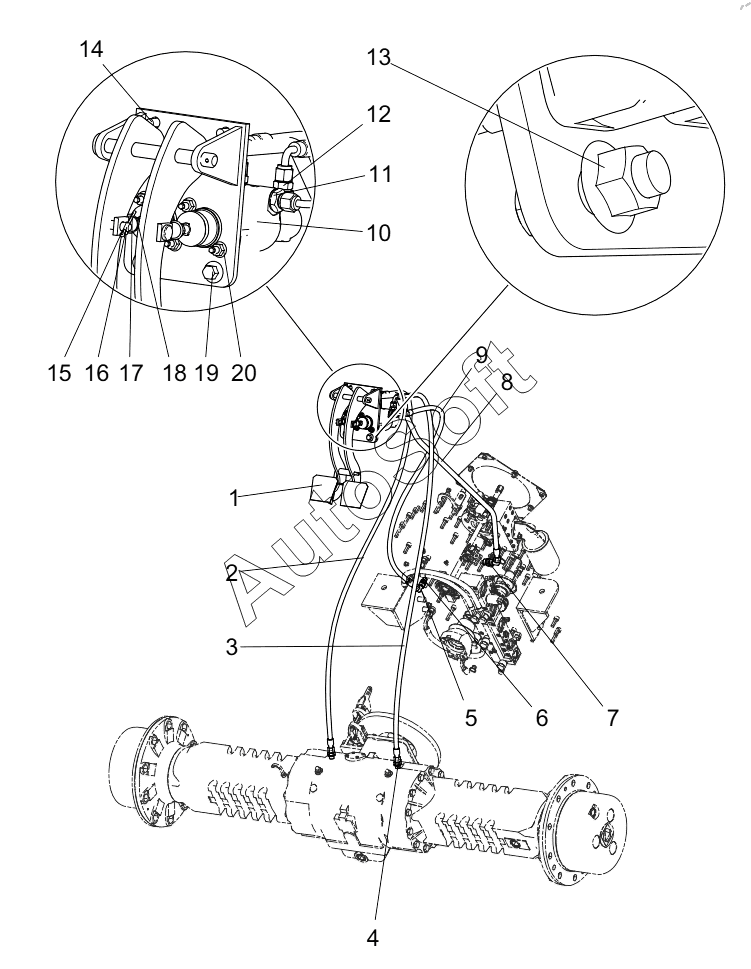 14
13
12
11
10
15 16 17 18 19 20
9
8
AutoSoft
1
2
3
5
6
7
4