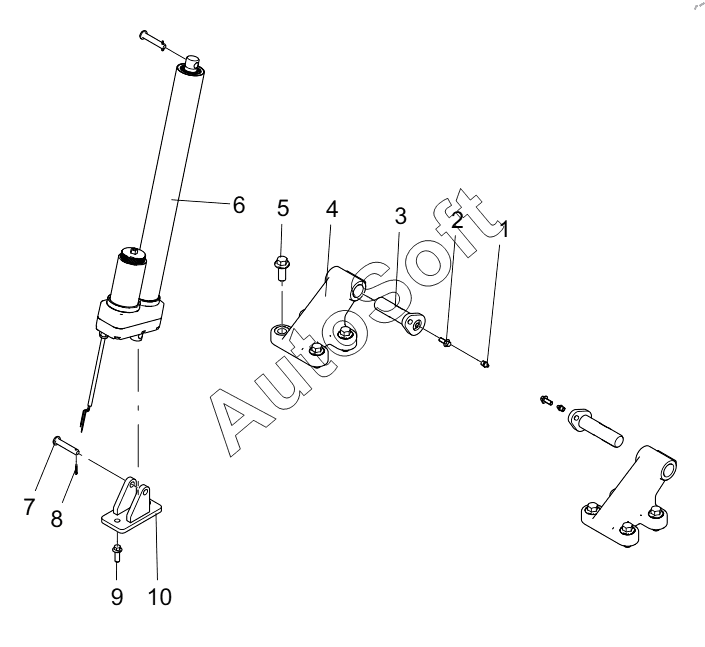 6
5
4
3
2
1
AutoSoft
7
8
9
10