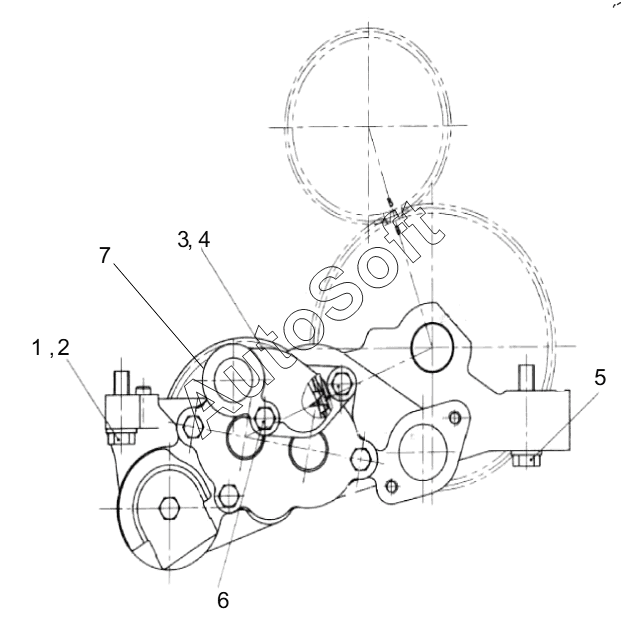 3, 4
7
1 , 2
5
6
AutoSoft