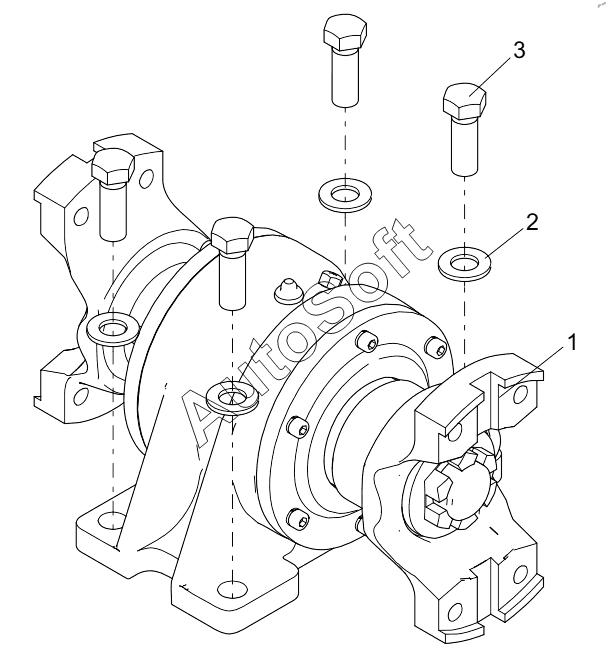 3
2
1
AutoSoft