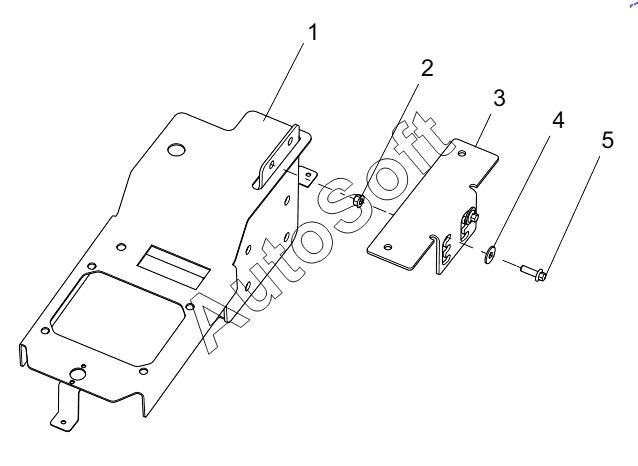 1
2
3
4
5
AutoSoft