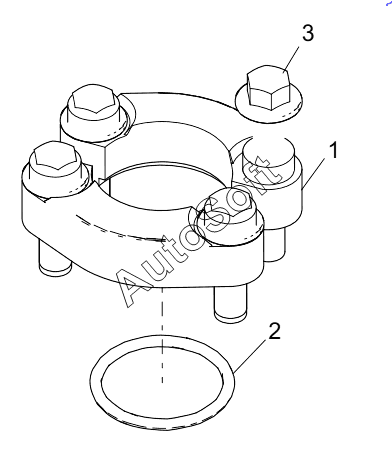 3
1
AutoSoft
2