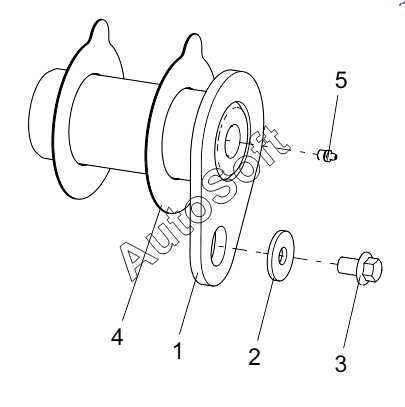 5
AutoSoft
4
1
2
3