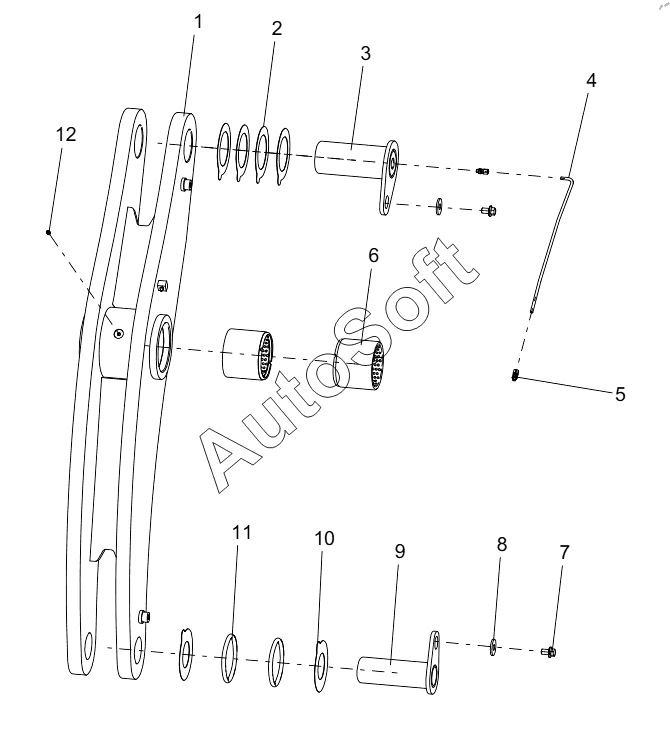 1
2
3
4
12
6
5
AutoSoft
11
10
9
8
7