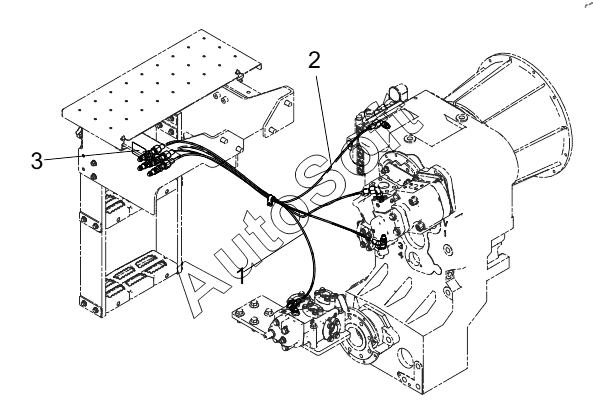 2
3
1
AutoSoft