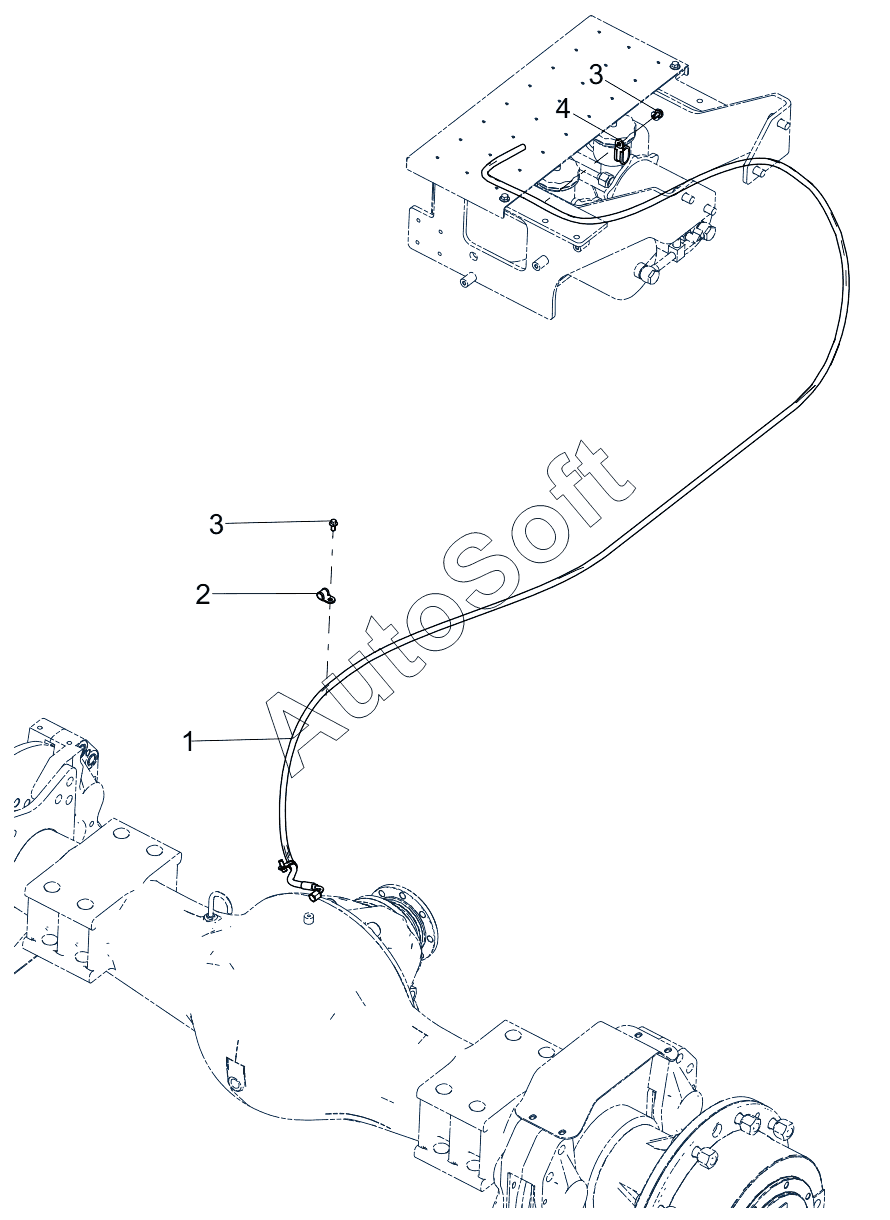 3
4
AutoSoft
3
2
1