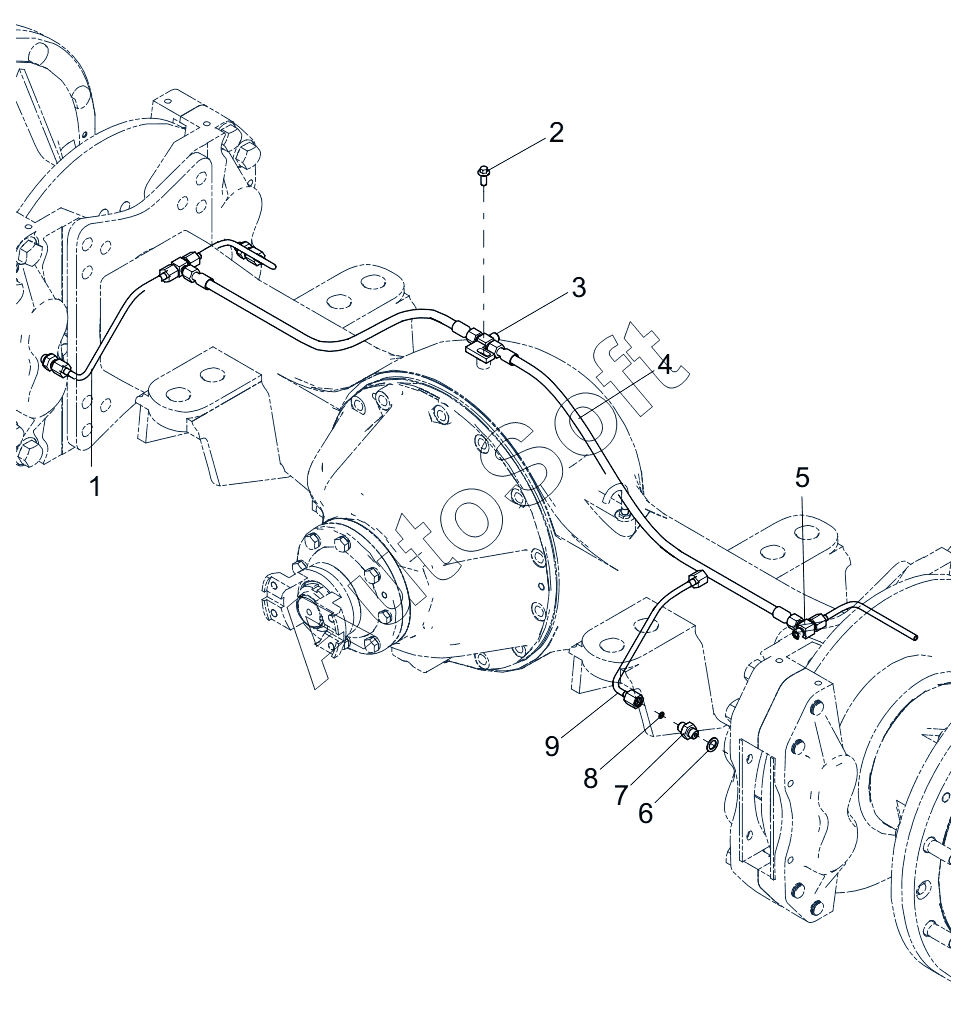 2
3
4
1
5
9
8
7
6
AutoSoft