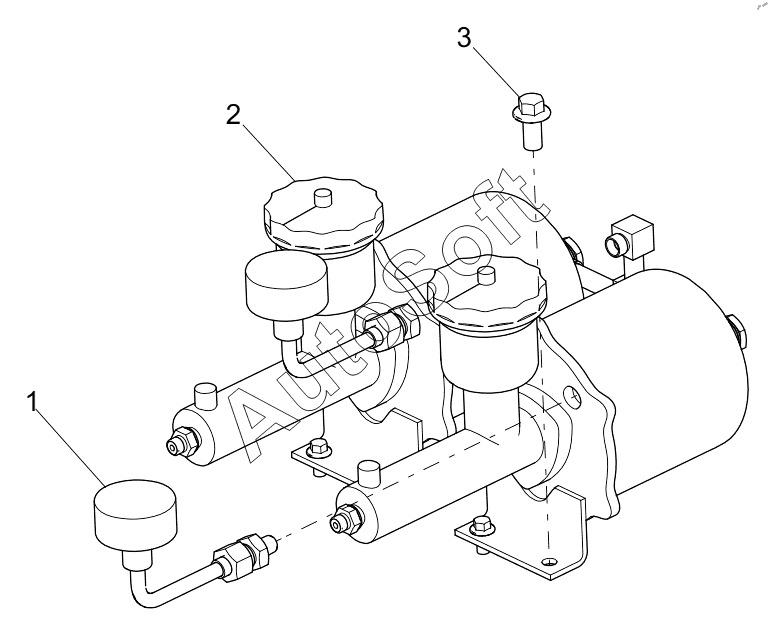 3
2
1
AutoSoft