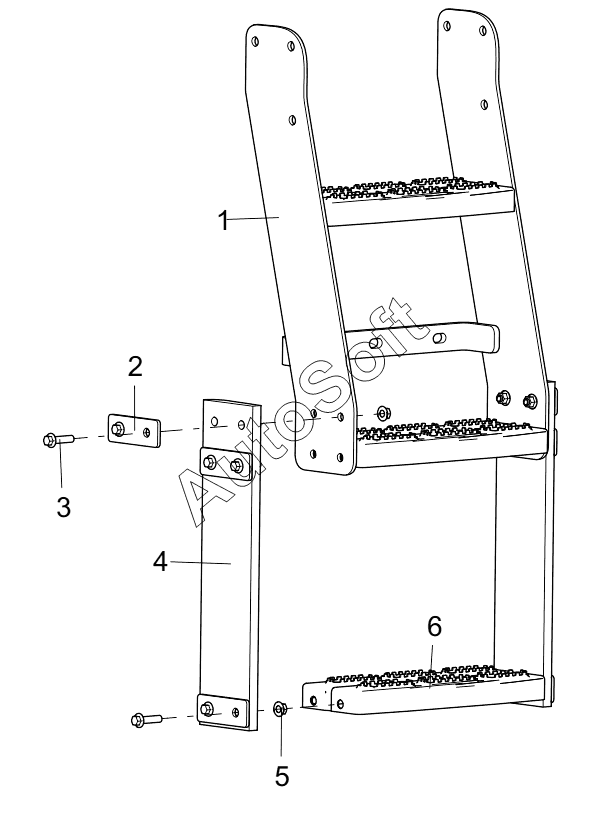 1
2
AutoSoft
3
4
6
5