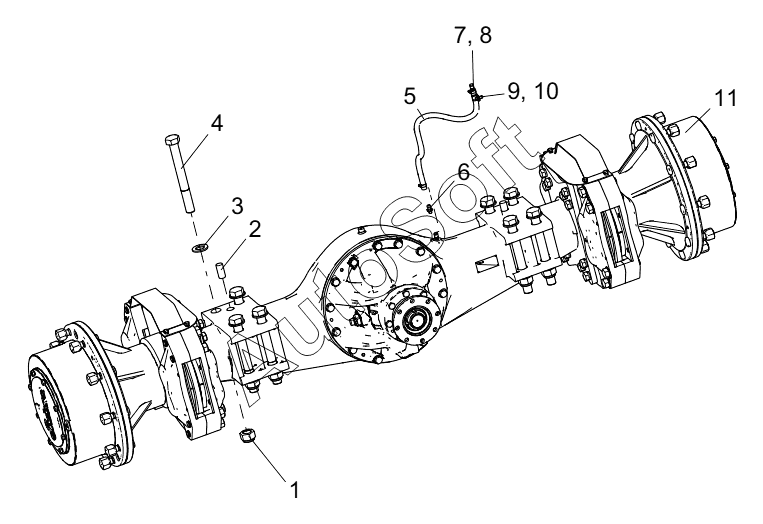 7, 8
9, 10
5
11
4
6
3
2
1
AutoSoft