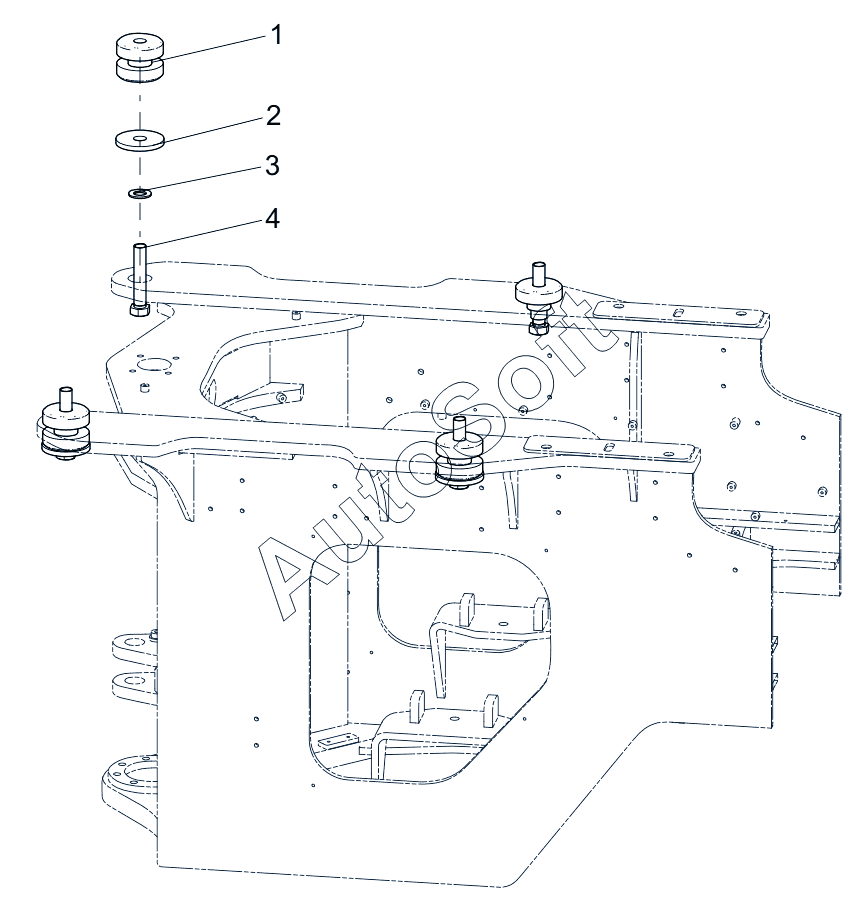 1
2
3
4
AutoSoft