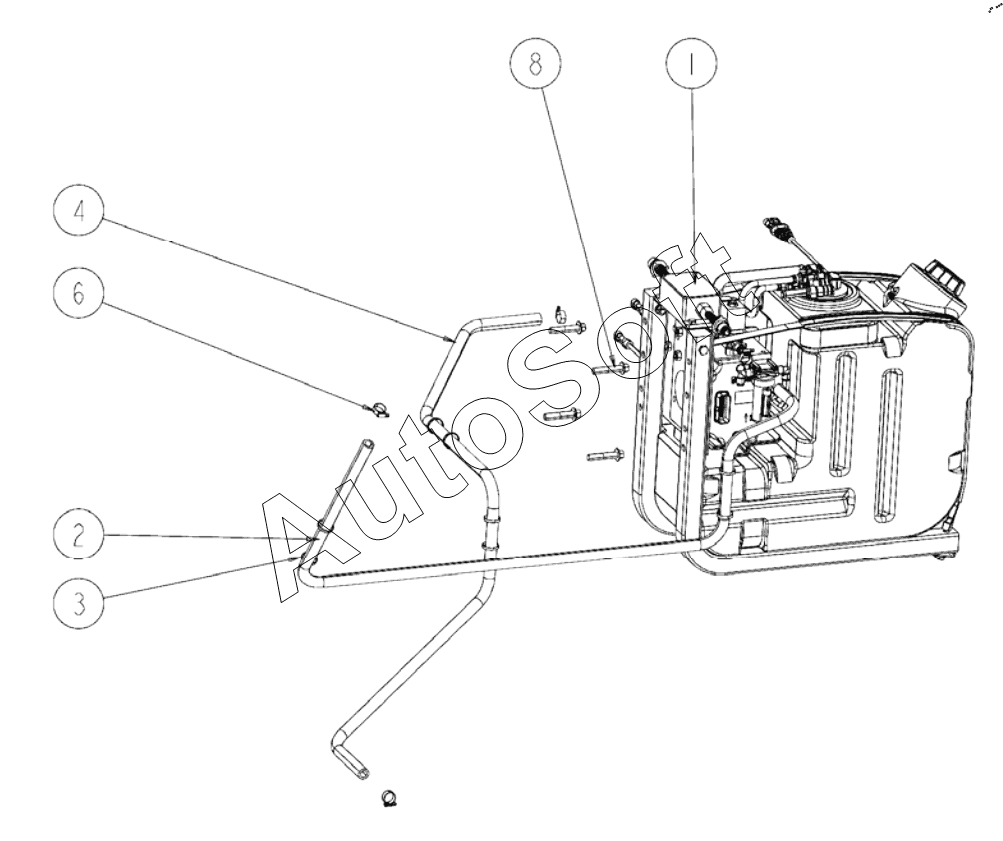 8
1
4
6
2
3
AutoSoft