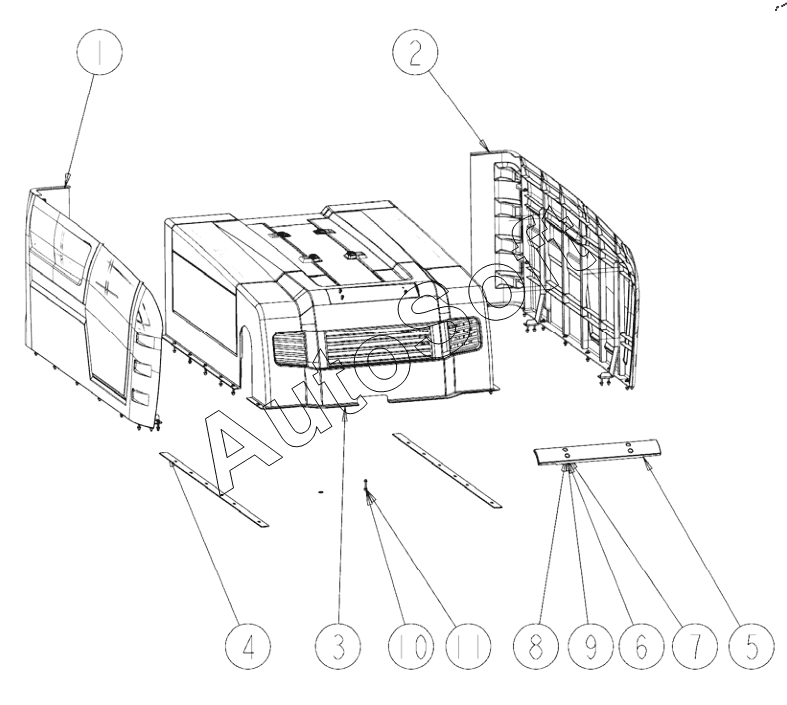 1
2
AutoSoft
4
3
10
11
8
9
6
7
5