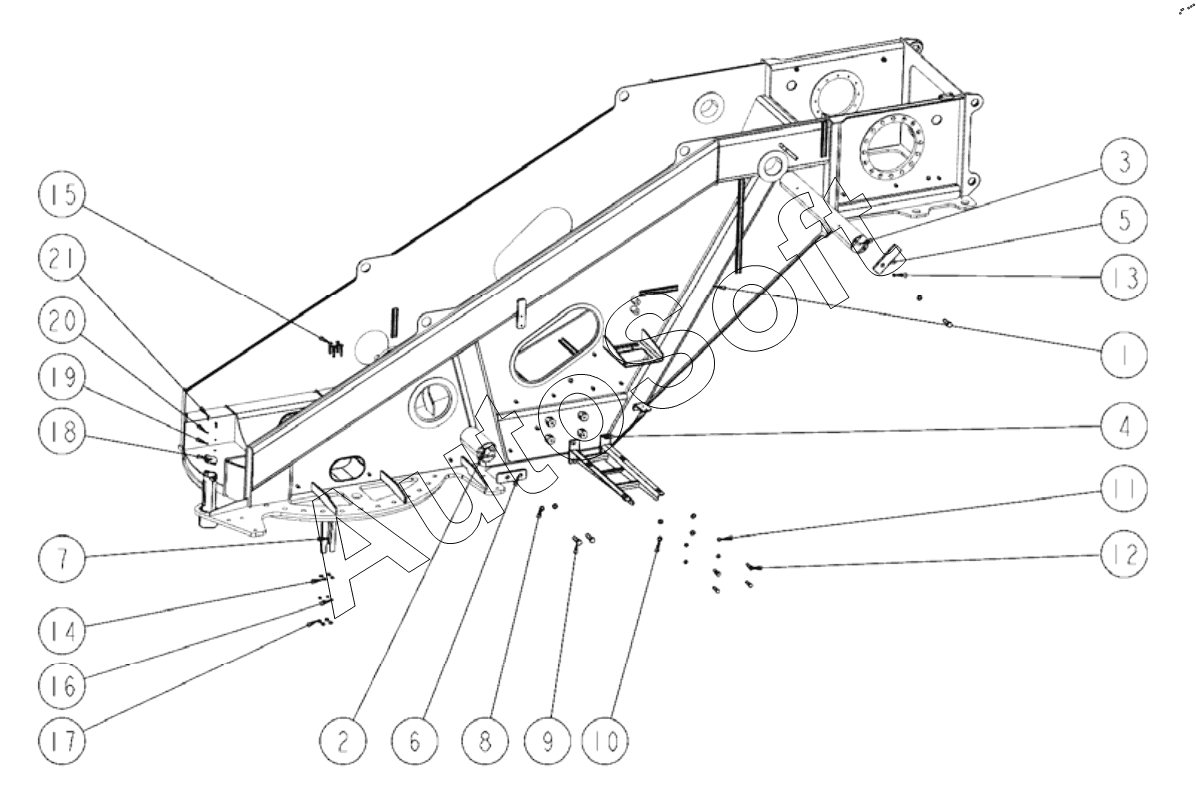 15
21
20
19
18
7
14
16
17
2
6
8
9
10
3
5
13
1
4
11
12
AutoSoft