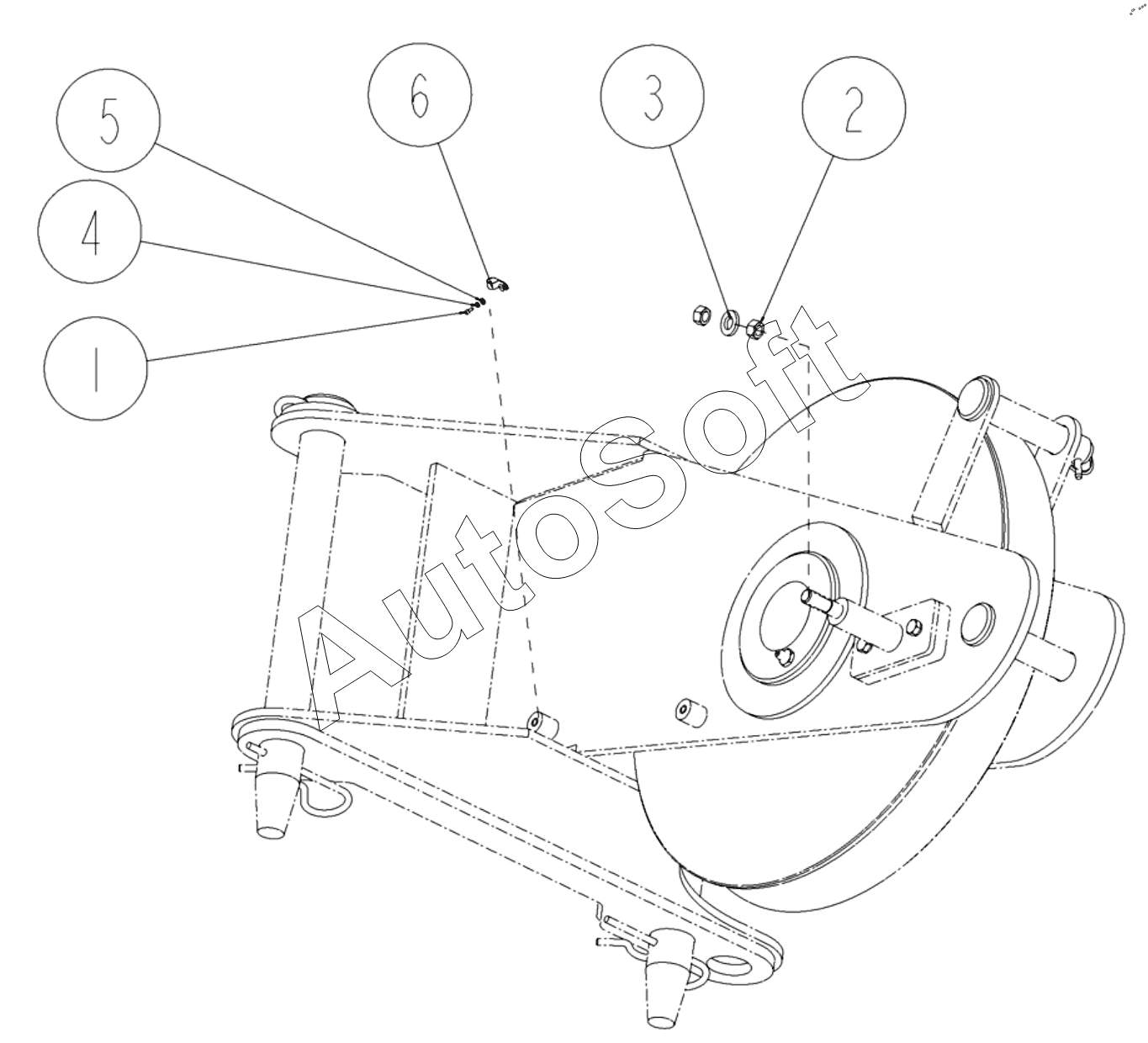 5
6
3
2
4
1
AutoSoft