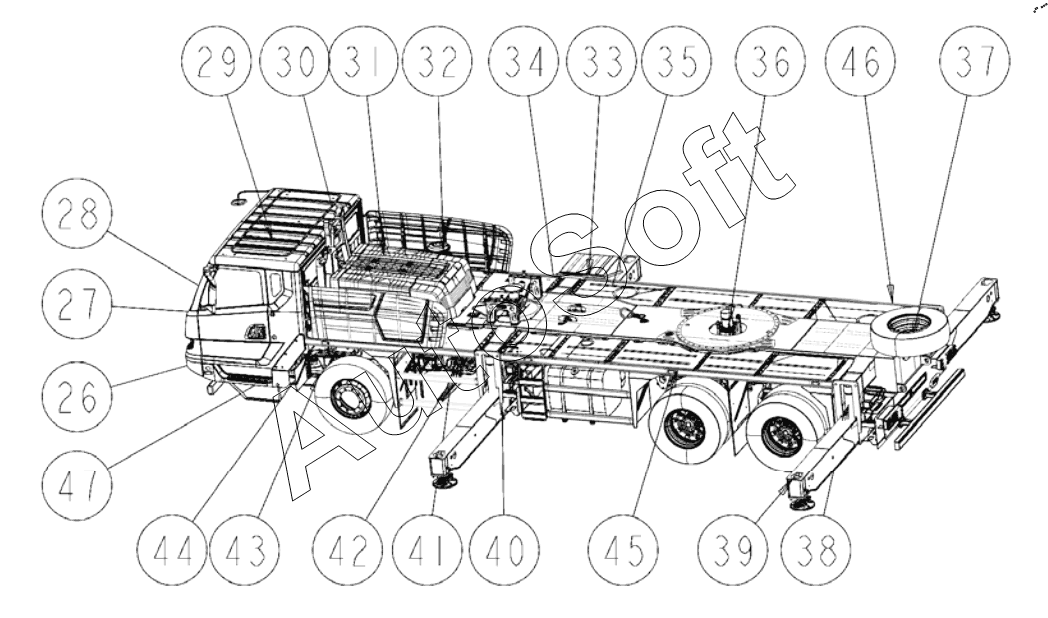 29 30 31 32 34 33 35 36 46 37

28

27

26

47

44 43 42 41 40 45 39 38

AutoSoft