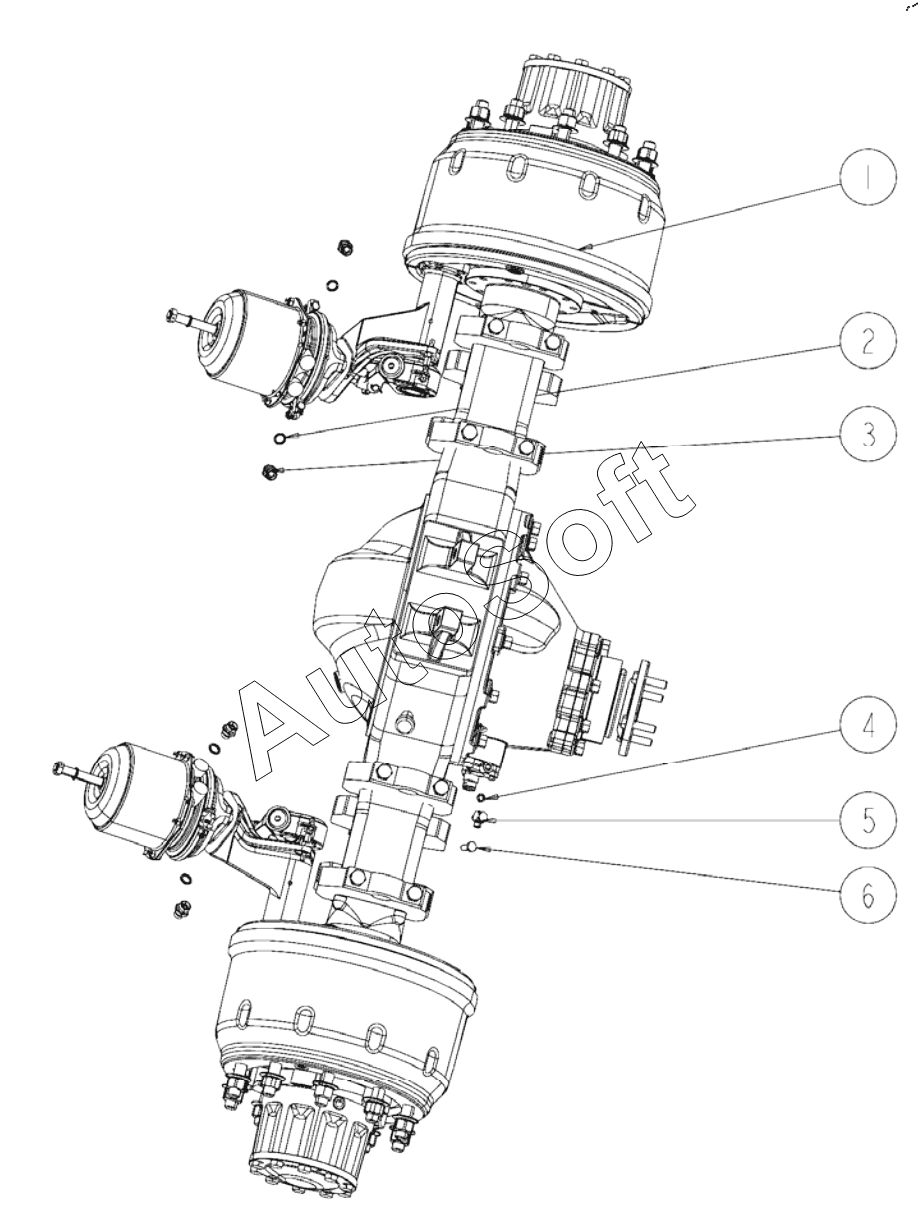 1
2
3
AutoSoft
4
5
6