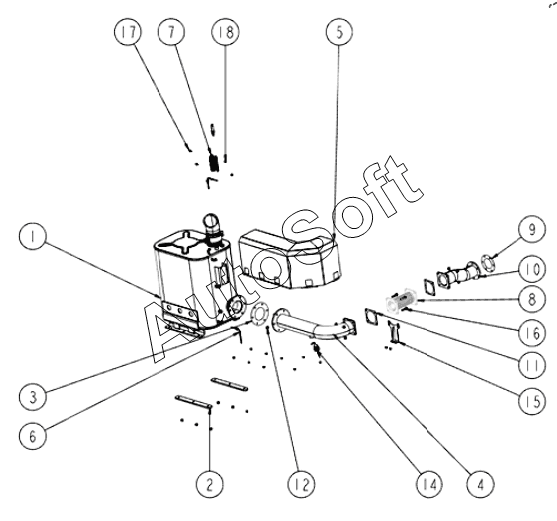 17
7
18
5
AutoSoft
1
9
10
8
16
11
15
3
6
2
12
14
4