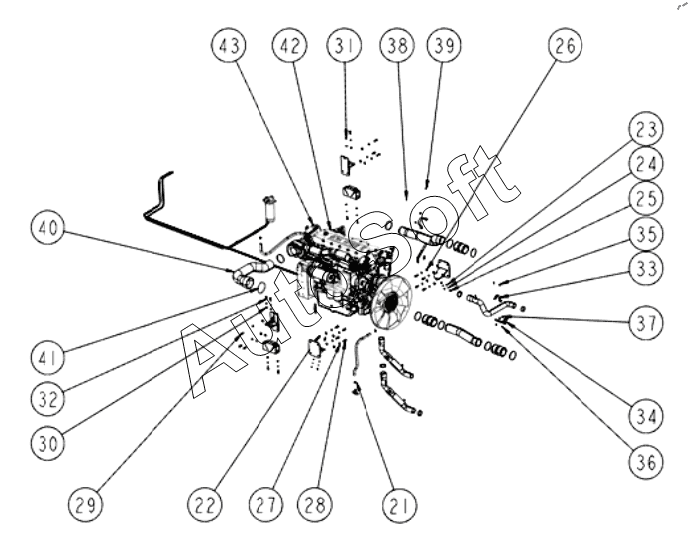 43 42 31 38 39 26

23
24
25
35
33
37
34
36

40
41
32
30
29

22 27 28 21

AutoSoft