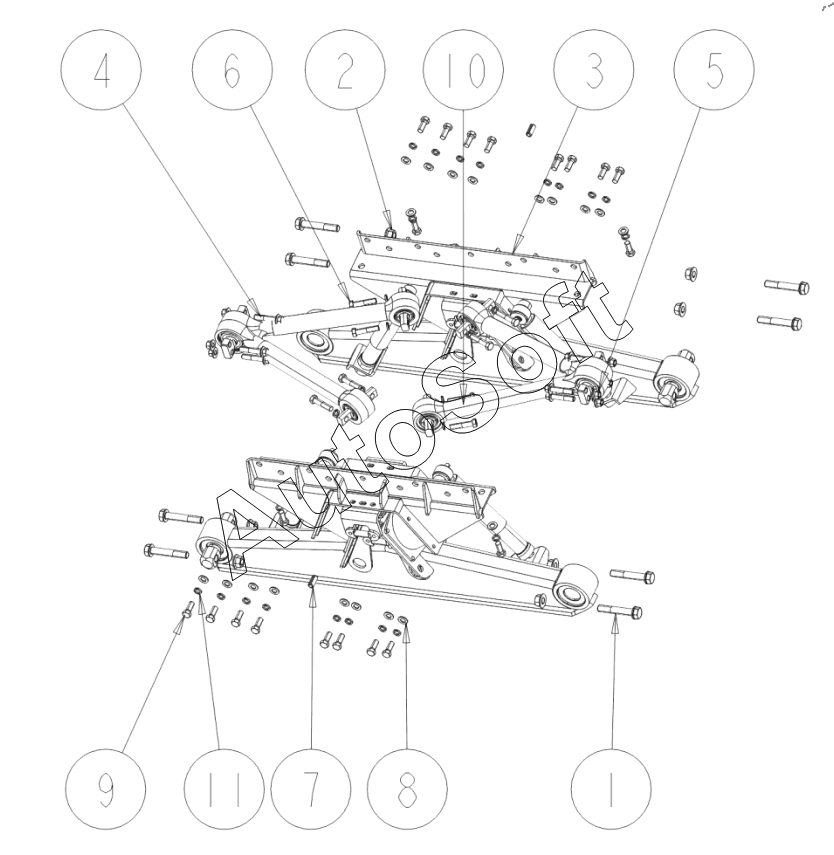 4
6
2
10
3
5
AutoSoft
9
11
7
8
1